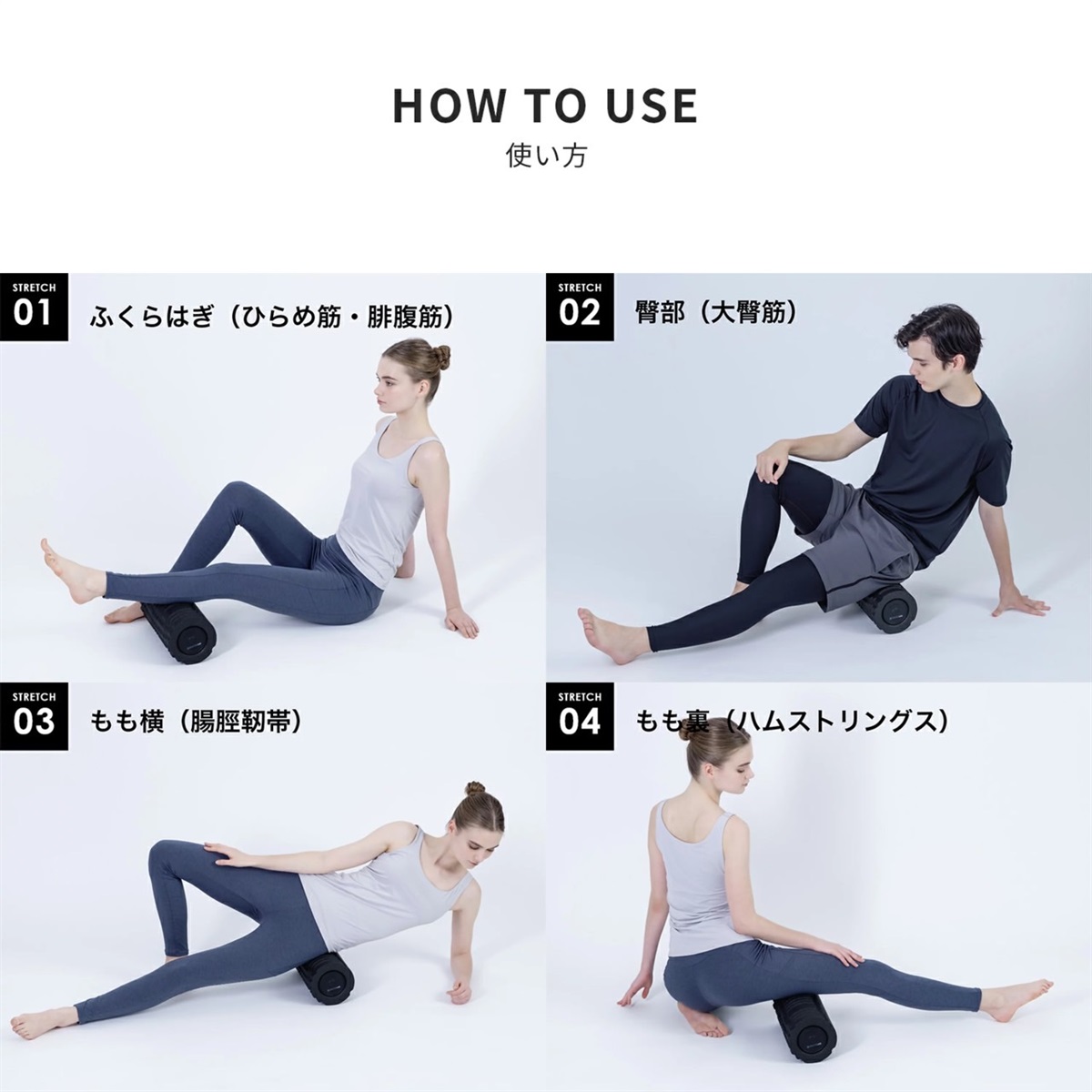 HOW TO USE
使い方

STRETCH
01
ふくらはぎ（ひらめ筋・腓腹筋）

STRETCH
02
臀部（大臀筋）

STRETCH
03
もも横（腸脛靭帯）

STRETCH
04
もも裏（ハムストリングス）