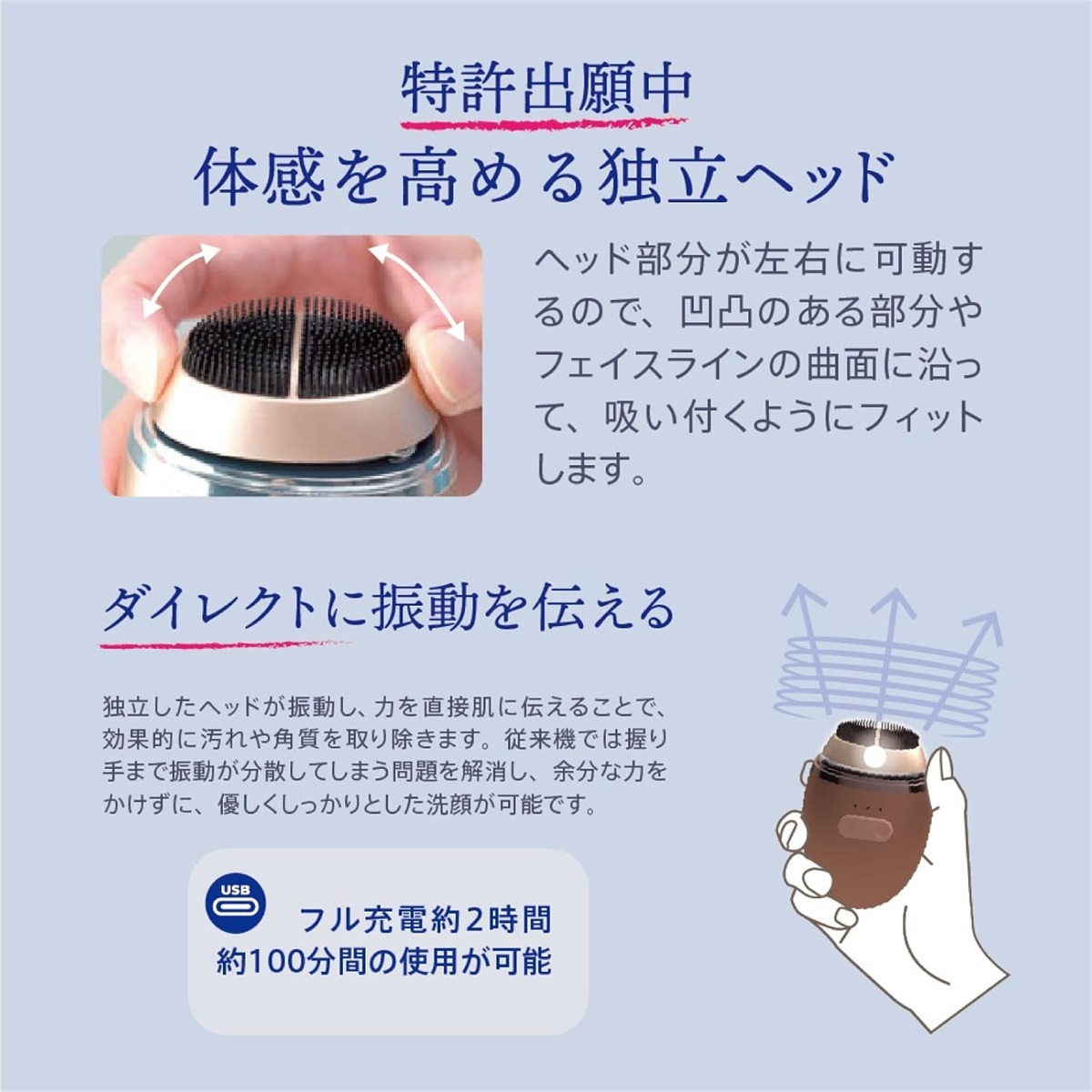 特許出願中
体感を高める独立ヘッド

ヘッド部分が左右に可動するので、凹凸のある部分やフェイスラインの曲面に沿って、吸い付くようにフィットします。

ダイレクトに振動を伝える

独立したヘッドが振動し、力を直接肌に伝えることで、効果的に汚れや角質を取り除きます。従来機では握り手まで振動が分散してしまう問題を解消し、余分な力をかけずに、優しくしっかりとした洗顔が可能です。

USB
フル充電約2時間
約100分間の使用が可能